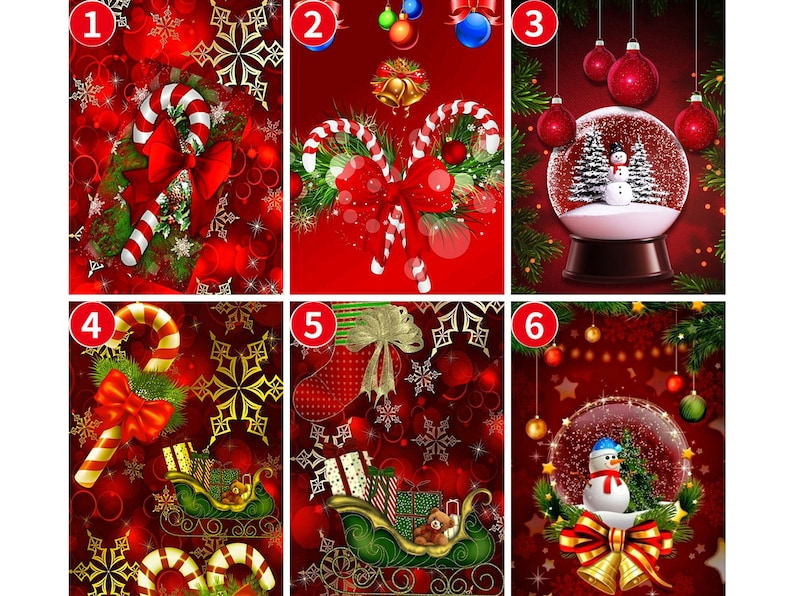 1
2
3
4
5
6