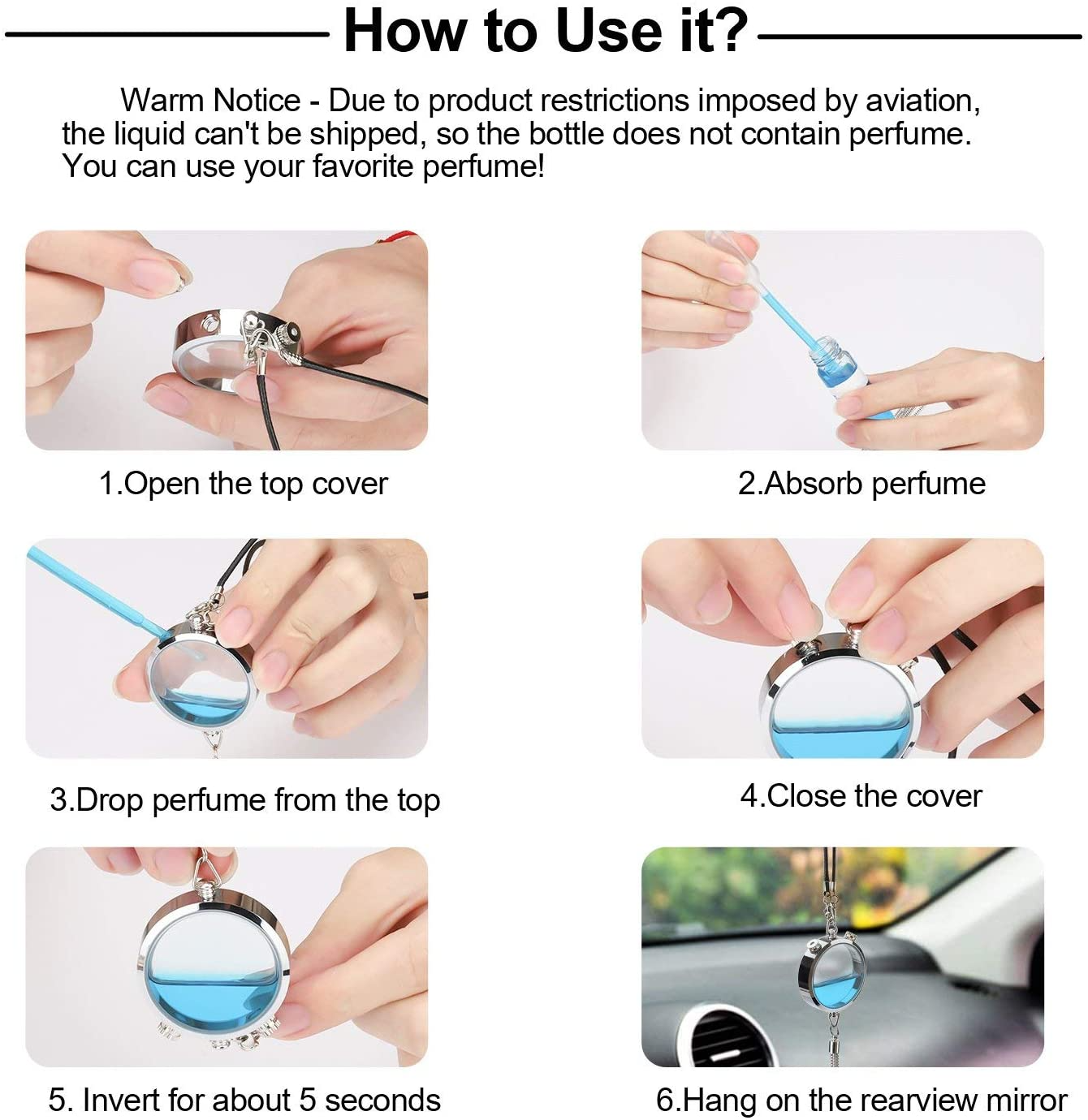 How to Use it?

Warm Notice - Due to product restrictions imposed by aviation, the liquid can't be shipped, so the bottle does not contain perfume. You can use your favorite perfume!

1.Open the top cover

2.Absorb perfume

3.Drop perfume from the top

4.Close the cover

5. Invert for about 5 seconds

6.Hang on the rearview mirror