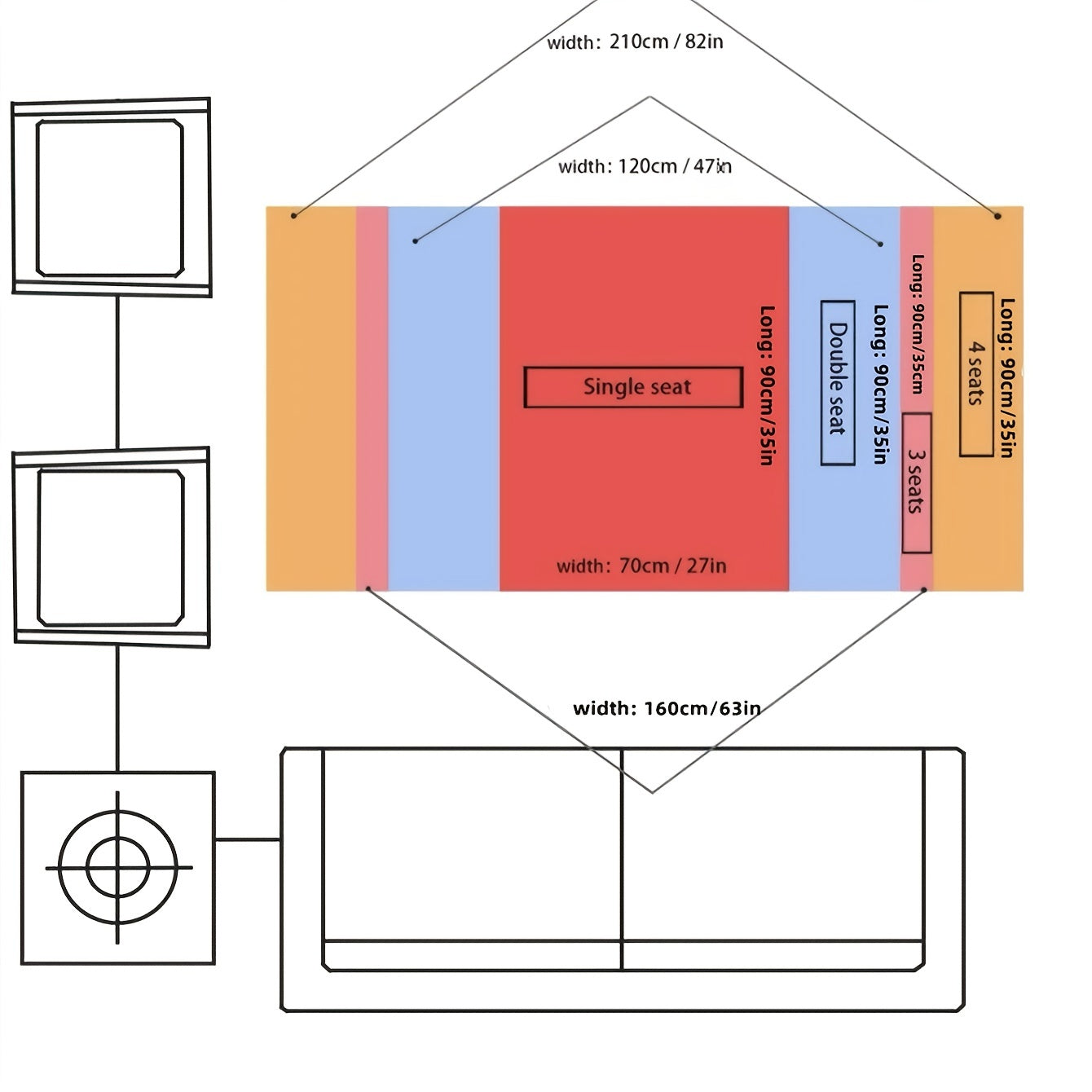 width: 210cm / 82in

width: 120cm / 47in

Single seat

Long: 90cm/35in

Double seat

Long: 90cm/35in

Long: 90cm/35cm

3 seats

4 seats

Long: 90cm/35in

width: 70cm / 27in

width: 160cm/63in